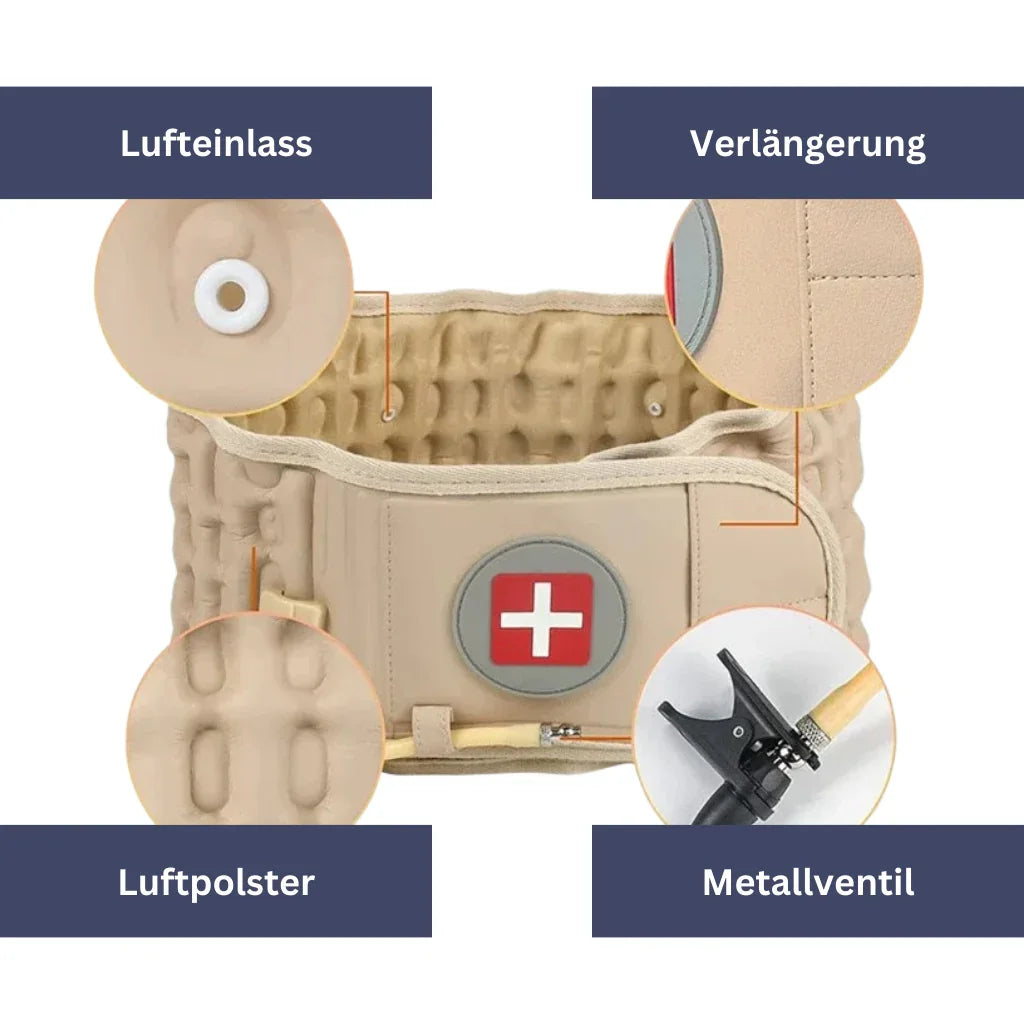 Lufteinlass

Verlängerung

Luftpolster

Metallventil